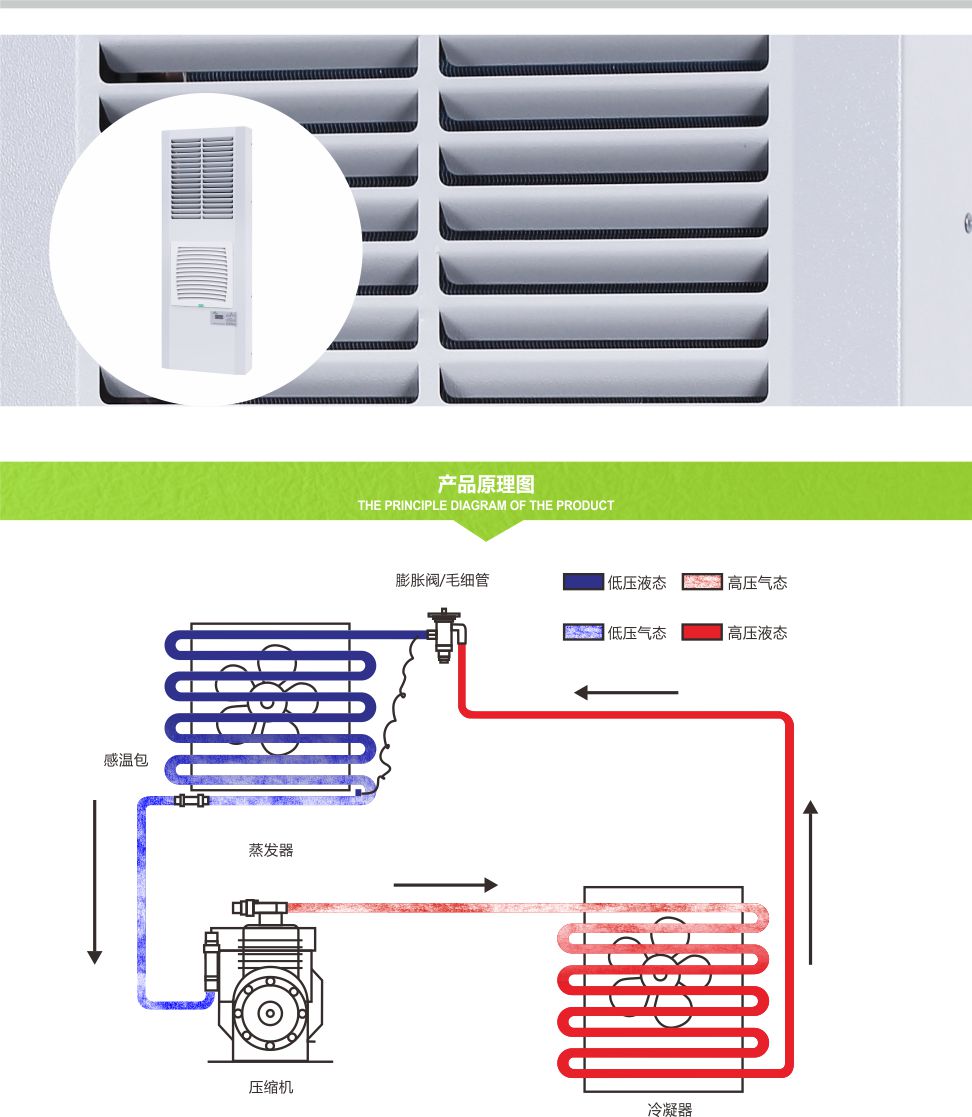 产品原理图
THE PRINCIPLE DIAGRAM OF THE PRODUCT

膨胀阀/毛细管

低压液态
高压气态
低压气态
高压液态

感温包

蒸发器

压缩机

冷凝器