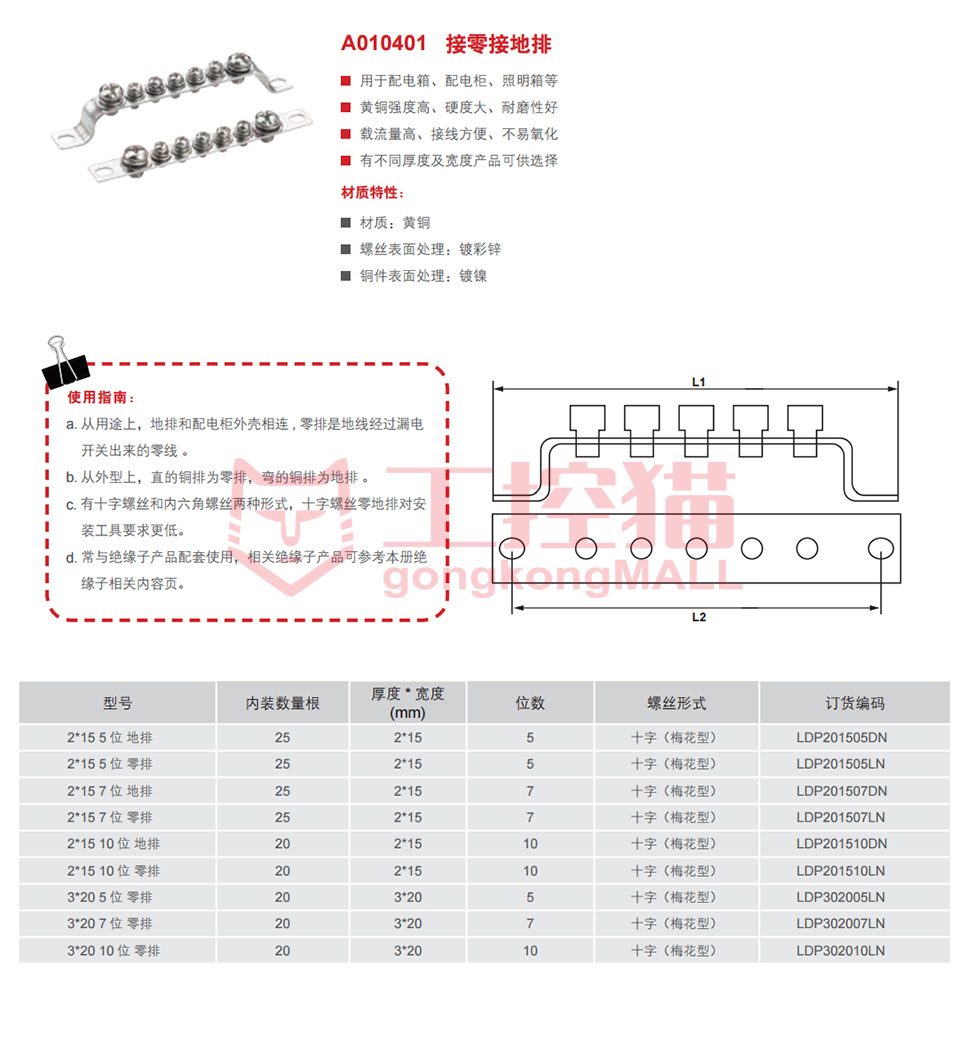 A010401 接零接地排

用于配电箱、配电柜、照明箱等
黄铜强度高、硬度大、耐磨性好
载流量高、接线方便、不易氧化
有不同厚度及宽度产品可供选择

材质特性：

材质：黄铜
螺丝表面处理：镀彩锌
铜件表面处理：镀镍

使用指南：
a. 从用途上，地排和配电柜外壳相连，零排是地线经过漏电开关出来的零线 。
b. 从外型上，直的铜排为零排，弯的铜排为地排 。
c. 有十字螺丝和内六角螺丝两种形式，十字螺丝零地排对安装工具要求更低。
d. 常与绝缘子产品配套使用，相关绝缘子产品可参考本册绝缘子相关内容页。

L1
L2

工控猫
gongkongMALL

| 型号 | 内装数量根 | 厚度 * 宽度 (mm) | 位数 | 螺丝形式 | 订货编码 |
|---|---|---|---|---|---|
| 2*15 5 位 地排 | 25 | 2*15 | 5 | 十字（梅花型） | LDP201505DN |
| 2*15 5 位 零排 | 25 | 2*15 | 5 | 十字（梅花型） | LDP201505LN |
| 2*15 7 位 地排 | 25 | 2*15 | 7 | 十字（梅花型） | LDP201507DN |
| 2*15 7 位 零排 | 25 | 2*15 | 7 | 十字（梅花型） | LDP201507LN |
| 2*15 10 位 地排 | 20 | 2*15 | 10 | 十字（梅花型） | LDP201510DN |
| 2*15 10 位 零排 | 20 | 2*15 | 10 | 十字（梅花型） | LDP201510LN |
| 3*20 5 位 零排 | 20 | 3*20 | 5 | 十字（梅花型） | LDP302005LN |
| 3*20 7 位 零排 | 20 | 3*20 | 7 | 十字（梅花型） | LDP302007LN |
| 3*20 10 位 零排 | 20 | 3*20 | 10 | 十字（梅花型） | LDP302010LN |