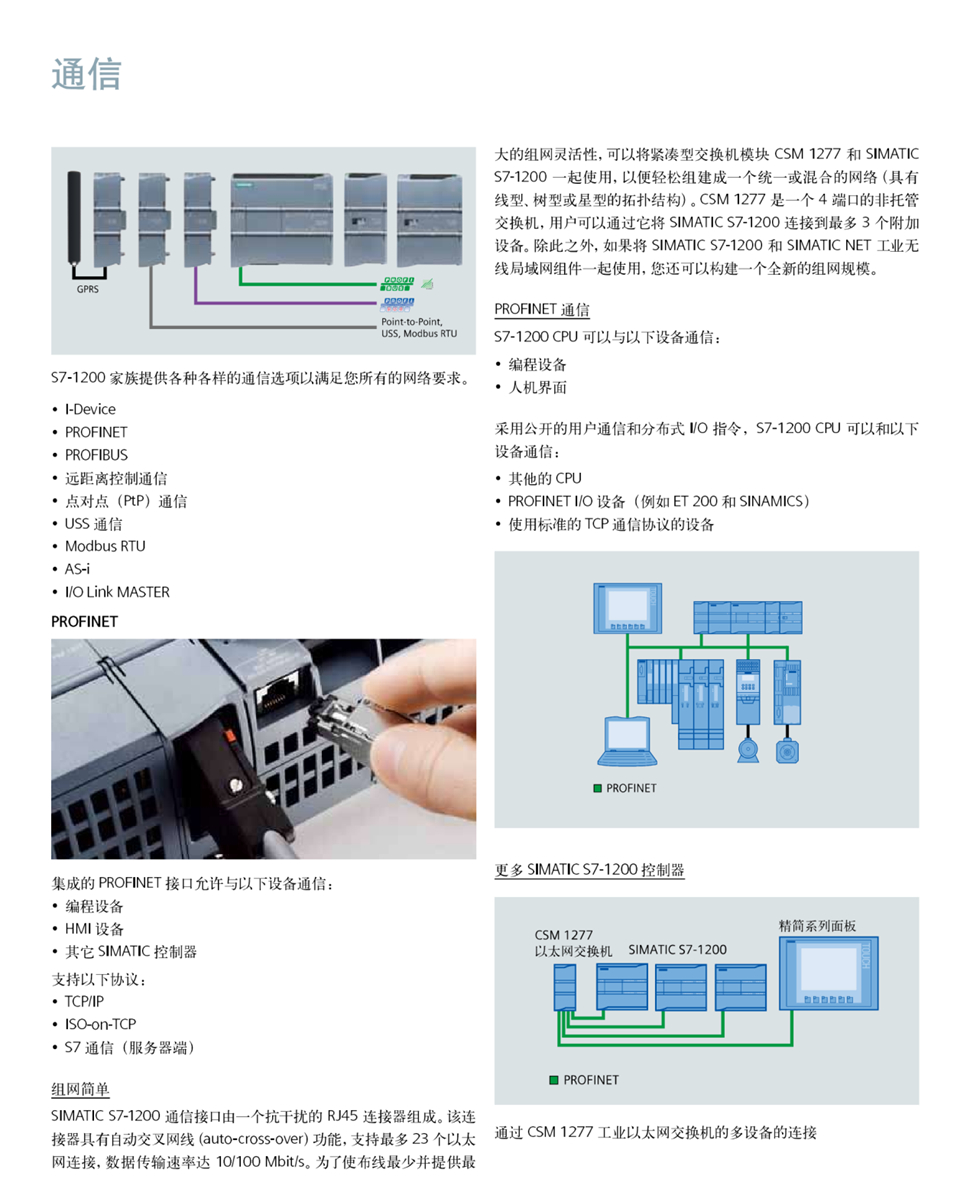 通信

GPRS

Point-to-Point, USS, Modbus RTU

S7-1200 家族提供各种各样的通信选项以满足您所有的网络要求。

• I-Device
• PROFINET
• PROFIBUS
• 远距离控制通信
• 点对点（PtP）通信
• USS 通信
• Modbus RTU
• AS-i
• I/O Link MASTER

PROFINET

集成的 PROFINET 接口允许与以下设备通信：
• 编程设备
• HMI 设备
• 其它 SIMATIC 控制器

支持以下协议：
• TCP/IP
• ISO-on-TCP
• S7 通信（服务器端）

组网简单

SIMATIC S7-1200 通信接口由一个抗干扰的 RJ45 连接器组成。该连接器具有自动交叉网线 (auto-cross-over) 功能，支持最多 23 个以太网连接，数据传输速率达 10/100 Mbit/s。为了使布线最少并提供最大的组网灵活性，可以将紧凑型交换机模块 CSM 1277 和 SIMATIC S7-1200 一起使用，以便轻松组建成一个统一或混合的网络（具有线型、树型或星型的拓扑结构）。CSM 1277 是一个 4 端口的非托管交换机，用户可以通过它将 SIMATIC S7-1200 连接到最多 3 个附加设备。除此之外，如果将 SIMATIC S7-1200 和 SIMATIC NET 工业无线局域网组件一起使用，您还可以构建一个全新的组网规模。

PROFINET 通信

S7-1200 CPU 可以与以下设备通信：
• 编程设备
• 人机界面

采用公开的用户通信和分布式 I/O 指令，S7-1200 CPU 可以和以下设备通信：
• 其他的 CPU
• PROFINET I/O 设备（例如 ET 200 和 SINAMICS）
• 使用标准的 TCP 通信协议的设备

PROFINET

更多 SIMATIC S7-1200 控制器

CSM 1277 以太网交换机

SIMATIC S7-1200

精简系列面板

PROFINET

通过 CSM 1277 工业以太网交换机的多设备的连接