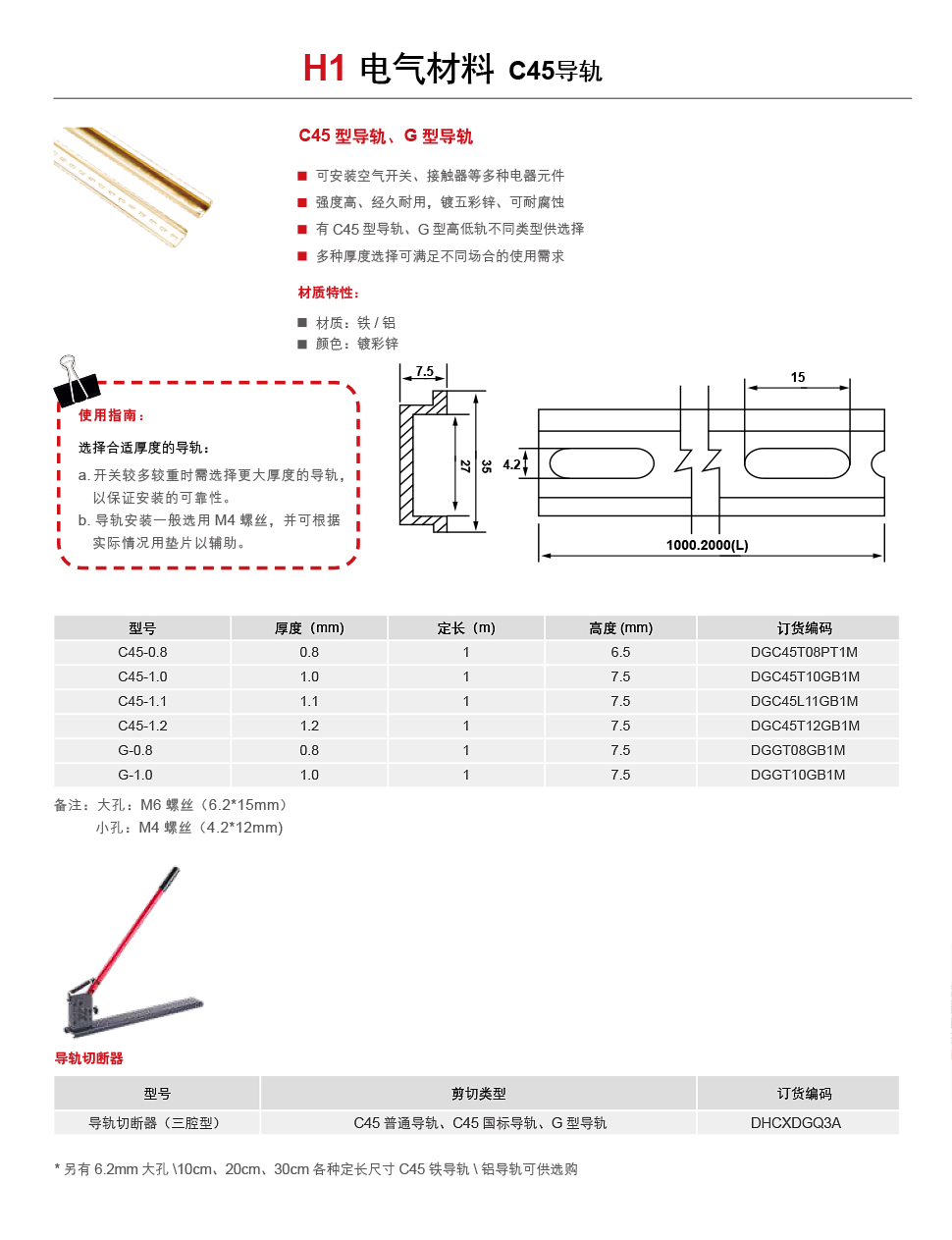 H1 电气材料 C45导轨

C45 型导轨、G 型导轨

■ 可安装空气开关、接触器等多种电器元件
■ 强度高、经久耐用，镀五彩锌、可耐腐蚀
■ 有 C45 型导轨、G 型高低轨不同类型供选择
■ 多种厚度选择可满足不同场合的使用需求

材质特性：

■ 材质：铁 / 铝
■ 颜色：镀彩锌

使用指南：

选择合适厚度的导轨：

a. 开关较多较重时需选择更大厚度的导轨，以保证安装的可靠性。
b. 导轨安装一般选用 M4 螺丝，并可根据实际情况用垫片以辅助。

7.5
27
35
4.2
15
1000.2000(L)

| 型号 | 厚度（mm） | 定长（m） | 高度 (mm) | 订货编码 |
|---|---|---|---|---|
| C45-0.8 | 0.8 | 1 | 6.5 | DGC45T08PT1M |
| C45-1.0 | 1.0 | 1 | 7.5 | DGC45T10GB1M |
| C45-1.1 | 1.1 | 1 | 7.5 | DGC45L11GB1M |
| C45-1.2 | 1.2 | 1 | 7.5 | DGC45T12GB1M |
| G-0.8 | 0.8 | 1 | 7.5 | DGGT08GB1M |
| G-1.0 | 1.0 | 1 | 7.5 | DGGT10GB1M |

备注：大孔：M6 螺丝（6.2*15mm）
小孔：M4 螺丝（4.2*12mm）

导轨切断器

| 型号 | 剪切类型 | 订货编码 |
|---|---|---|
| 导轨切断器（三腔型） | C45 普通导轨、C45 国标导轨、G 型导轨 | DHCXDGQ3A |

* 另有 6.2mm 大孔 \10cm、20cm、30cm 各种定长尺寸 C45 铁导轨 \ 铝导轨可供选购