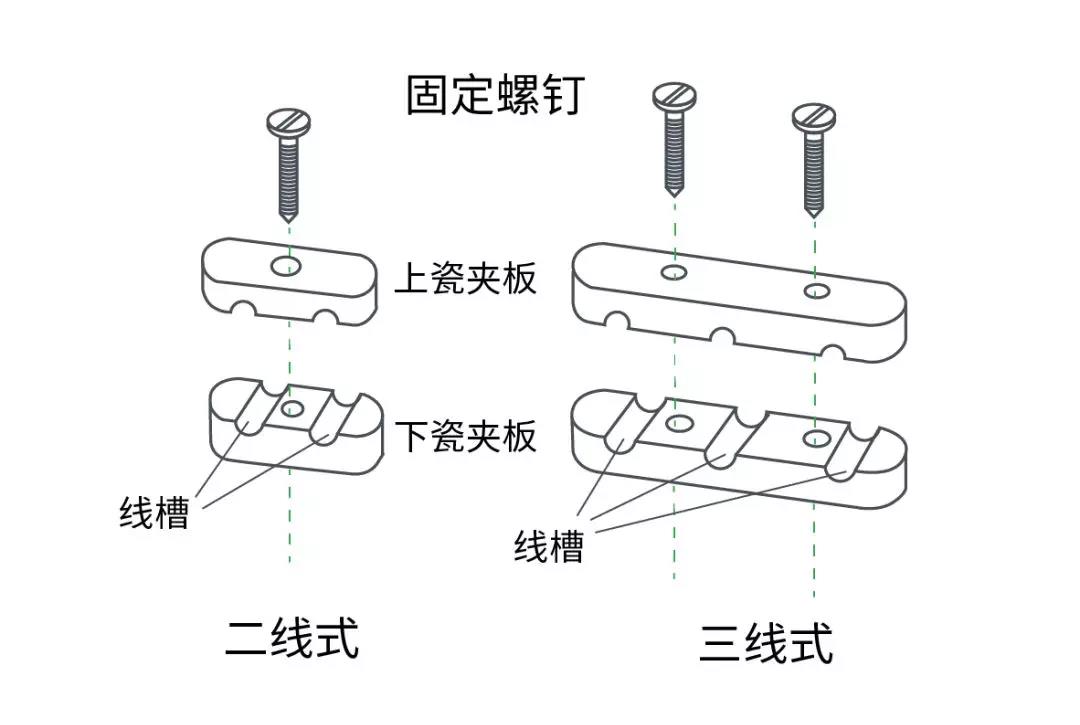 固定螺钉

上瓷夹板

下瓷夹板

线槽

线槽

二线式

三线式