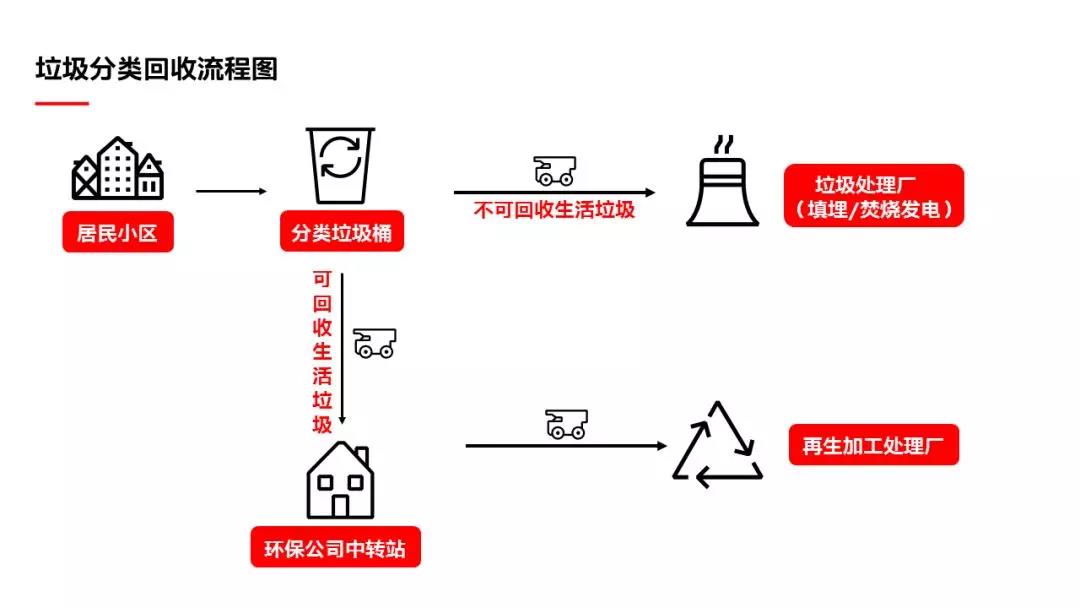 垃圾分类回收流程图

居民小区

分类垃圾桶

不可回收生活垃圾

垃圾处理厂
（填埋/焚烧发电）

可回收生活垃圾

环保公司中转站

再生加工处理厂